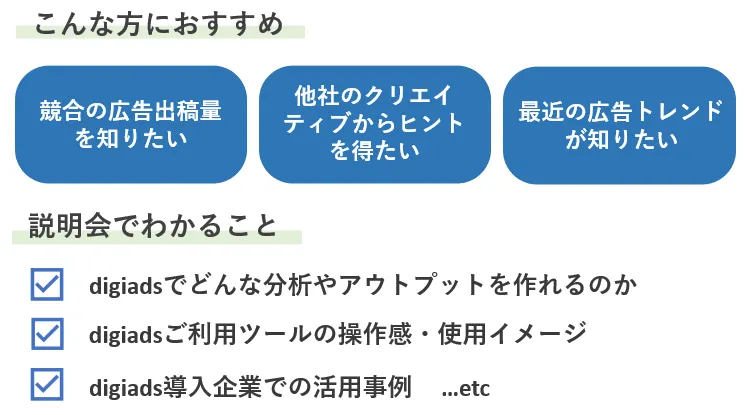 こんな方におすすめ

競合の広告出稿量を知りたい

他社のクリエイティブからヒントを得たい

最近の広告トレンドが知りたい

説明会でわかること

☑ digiadsでどんな分析やアウトプットを作れるのか
☑ digiadsご利用ツールの操作感・使用イメージ
☑ digiads導入企業での活用事例 ...etc